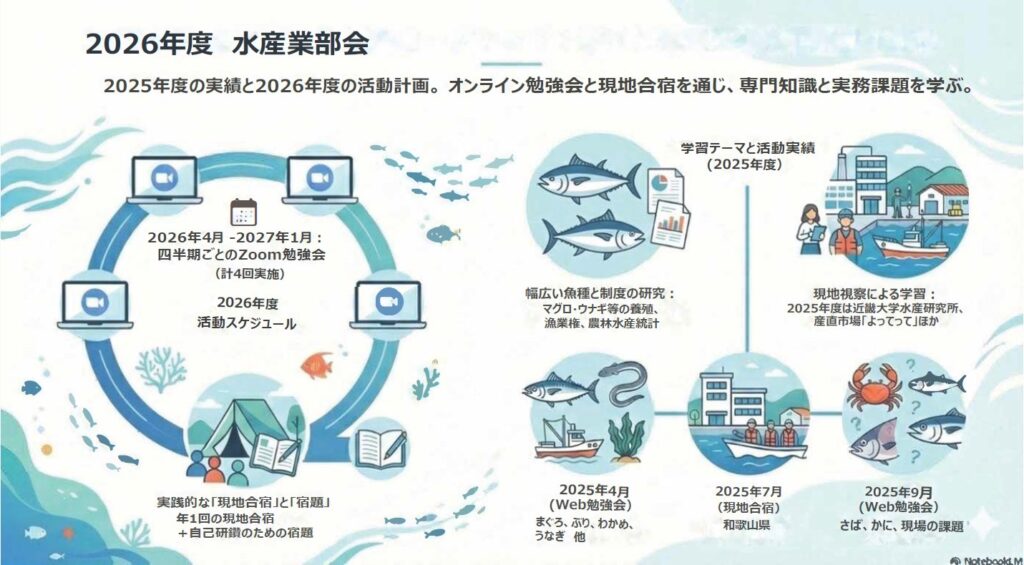 2026年度　水産業部会

2025年度の実績と2026年度の活動計画。オンライン勉強会と現地合宿を通じ、専門知識と実務課題を学ぶ。

2026年4月 -2027年1月：
四半期ごとのZoom勉強会
（計4回実施）

2026年度
活動スケジュール

実践的な「現地合宿」と「宿題」
年1回の現地合宿
＋自己研鑽のための宿題

学習テーマと活動実績
（2025年度）

幅広い魚種と制度の研究：
マグロ・ウナギ等の養殖、
漁業権、農林水産統計

現地視察による学習：
2025年度は近畿大学水産研究所、
産直市場「よってって」ほか

2025年4月
（Web勉強会）
まぐろ、ぶり、わかめ、
うなぎ　他

2025年7月
（現地合宿）
和歌山県

2025年9月
（Web勉強会）
さば、かに、現場の課題

NotebookLM